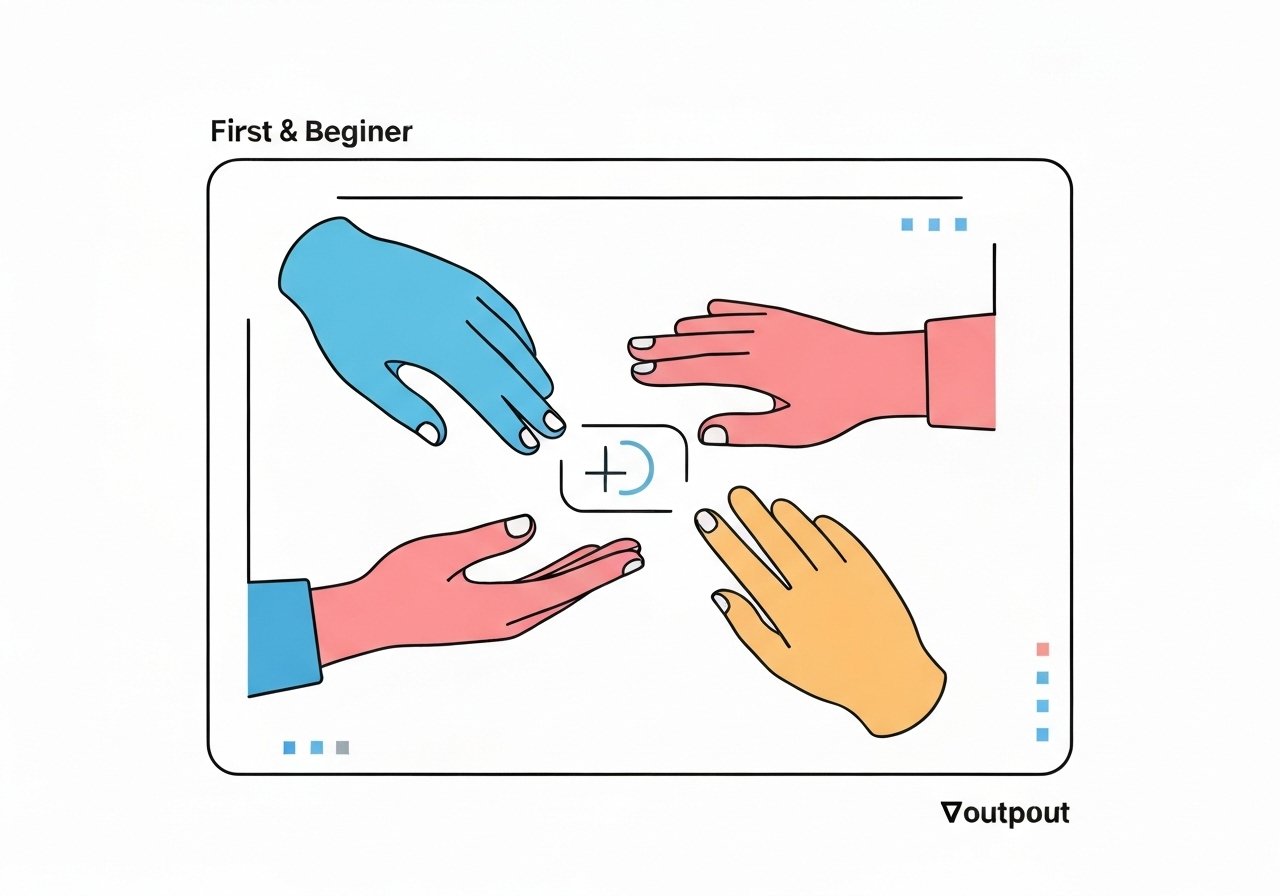 First & Beginer

∇outpout